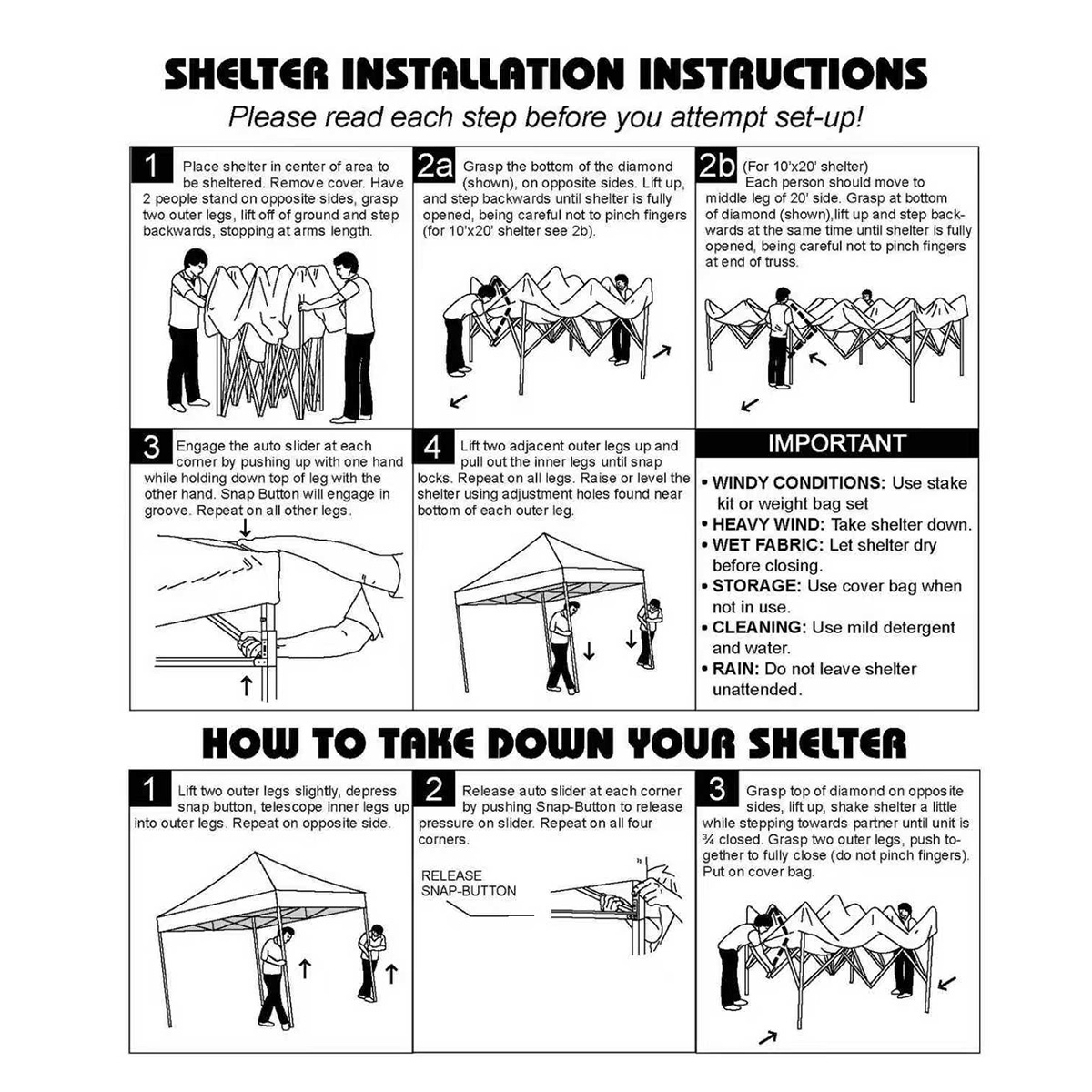 SHELTER INSTALLATION INSTRUCTIONS

Please read each step before you attempt set-up!

1 Place shelter in center of area to be sheltered. Remove cover. Have 2 people stand on opposite sides, grasp two outer legs, lift off of ground and step backwards, stopping at arms length.

2a Grasp the bottom of the diamond (shown), on opposite sides. Lift up, and step backwards until shelter is fully opened, being careful not to pinch fingers (for 10'x20' shelter see 2b).

2b (For 10'x20' shelter) Each person should move to middle leg of 20' side. Grasp at bottom of diamond (shown),lift up and step backwards at the same time until shelter is fully opened, being careful not to pinch fingers at end of truss.

3 Engage the auto slider at each corner by pushing up with one hand while holding down top of leg with the other hand. Snap Button will engage in groove. Repeat on all other legs.

4 Lift two adjacent outer legs up and pull out the inner legs until snap locks. Repeat on all legs. Raise or level the shelter using adjustment holes found near bottom of each outer leg.

IMPORTANT

• WINDY CONDITIONS: Use stake kit or weight bag set
• HEAVY WIND: Take shelter down.
• WET FABRIC: Let shelter dry before closing.
• STORAGE: Use cover bag when not in use.
• CLEANING: Use mild detergent and water.
• RAIN: Do not leave shelter unattended.

HOW TO TAKE DOWN YOUR SHELTER

1 Lift two outer legs slightly, depress snap button, telescope inner legs up into outer legs. Repeat on opposite side.

2 Release auto slider at each corner by pushing Snap-Button to release pressure on slider. Repeat on all four corners.

RELEASE SNAP-BUTTON

3 Grasp top of diamond on opposite sides, lift up, shake shelter a little while stepping towards partner until unit is ¾ closed. Grasp two outer legs, push together to fully close (do not pinch fingers). Put on cover bag.